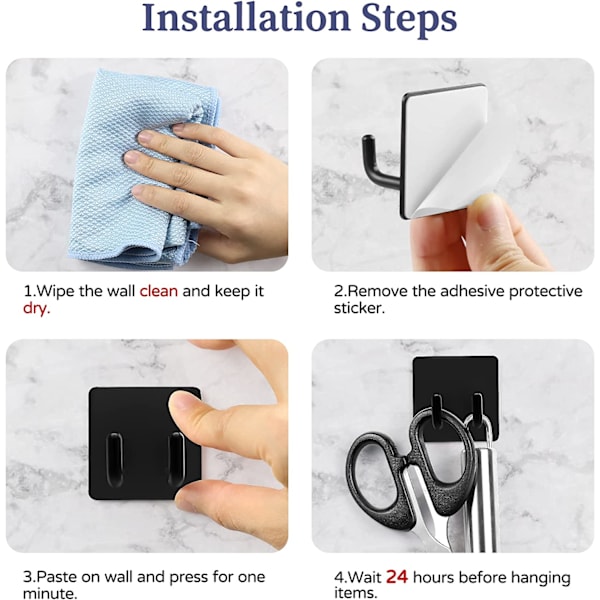 Installation Steps

1.Wipe the wall clean and keep it dry.

2.Remove the adhesive protective sticker.

3.Paste on wall and press for one minute.

4.Wait 24 hours before hanging items.