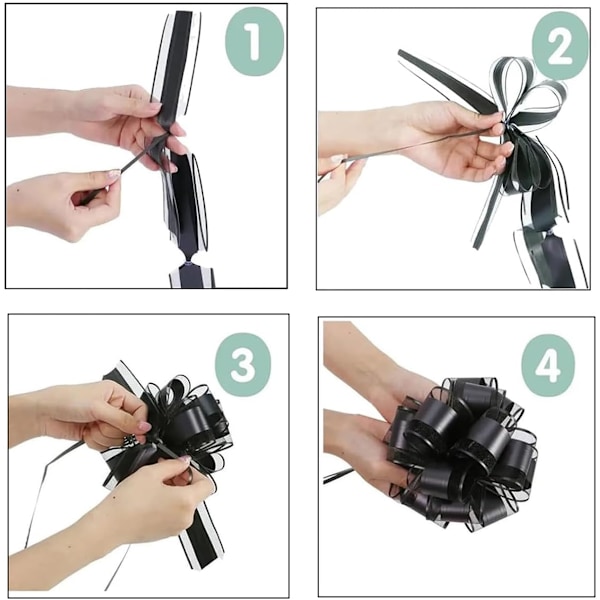 1

2

3

4