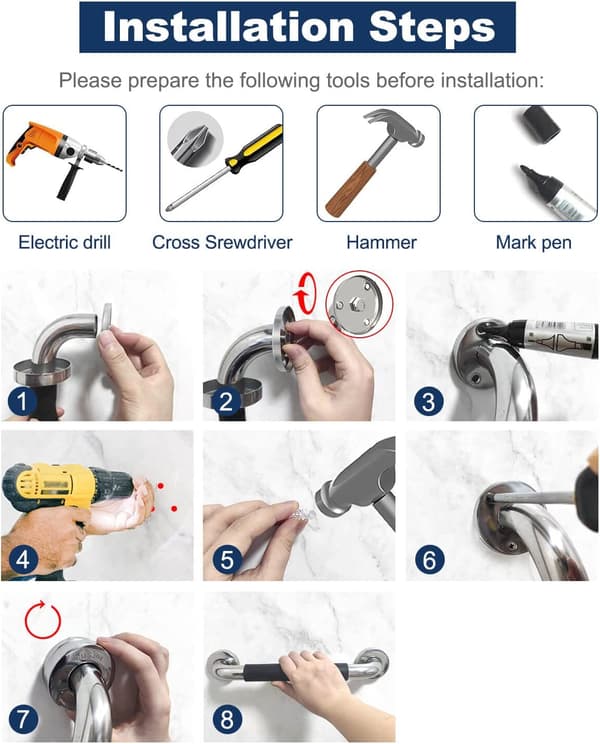 Installation Steps

Please prepare the following tools before installation:

Electric drill

Cross Srewdriver

Hammer

Mark pen

1

2

3

4

5

6

7

8