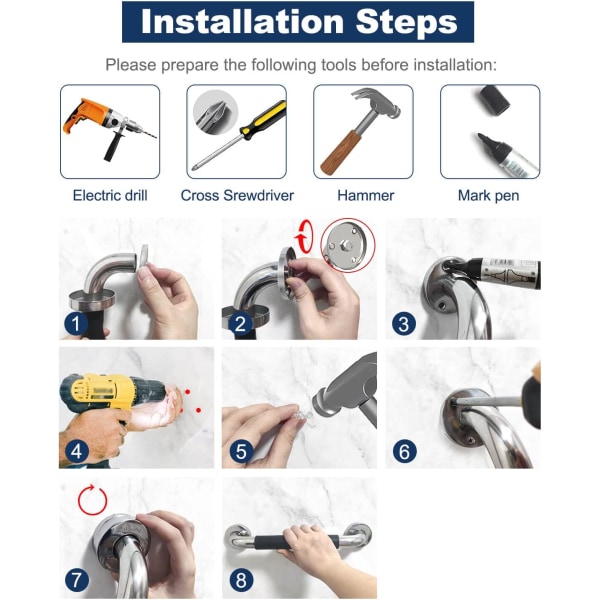 Installation Steps

Please prepare the following tools before installation:

Electric drill

Cross Srewdriver

Hammer

Mark pen

1

2

3

4

5

6

7

8