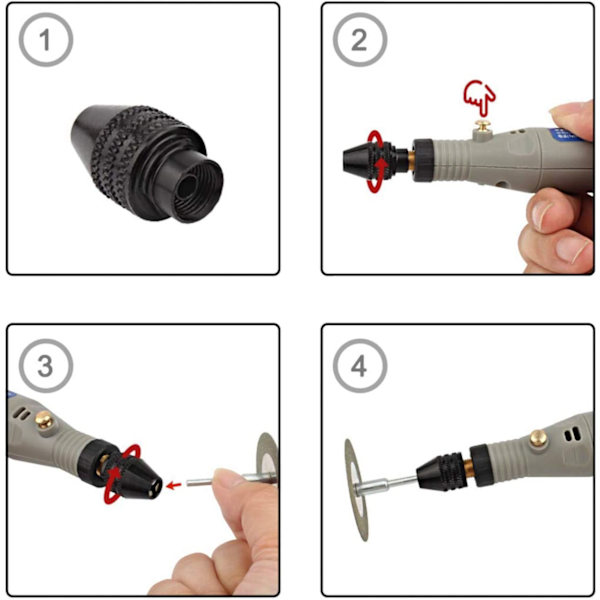 1

2

3

4