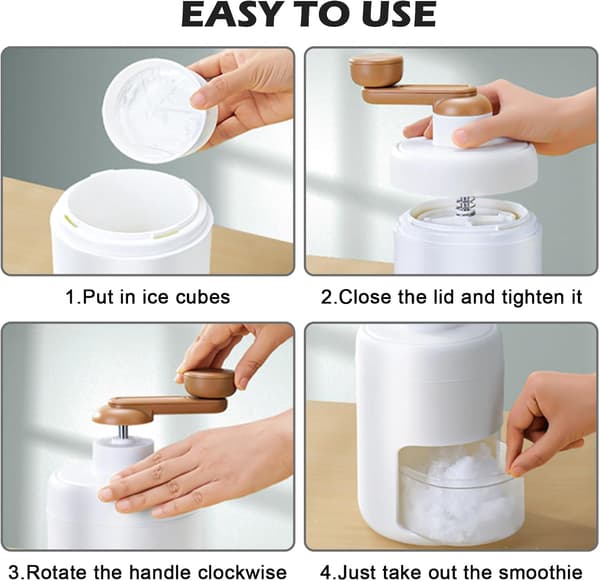 EASY TO USE

1.Put in ice cubes

2.Close the lid and tighten it

3.Rotate the handle clockwise

4.Just take out the smoothie