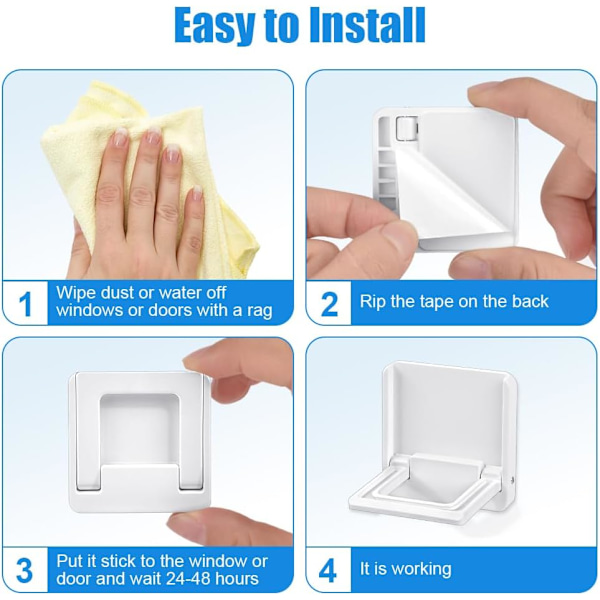 Easy to Install

1 Wipe dust or water off windows or doors with a rag

2 Rip the tape on the back

3 Put it stick to the window or door and wait 24-48 hours

4 It is working