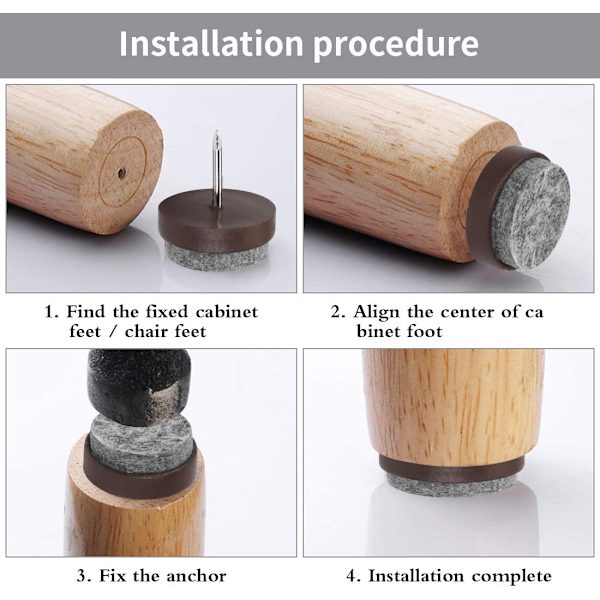 Installation procedure

1. Find the fixed cabinet feet / chair feet

2. Align the center of ca binet foot

3. Fix the anchor

4. Installation complete