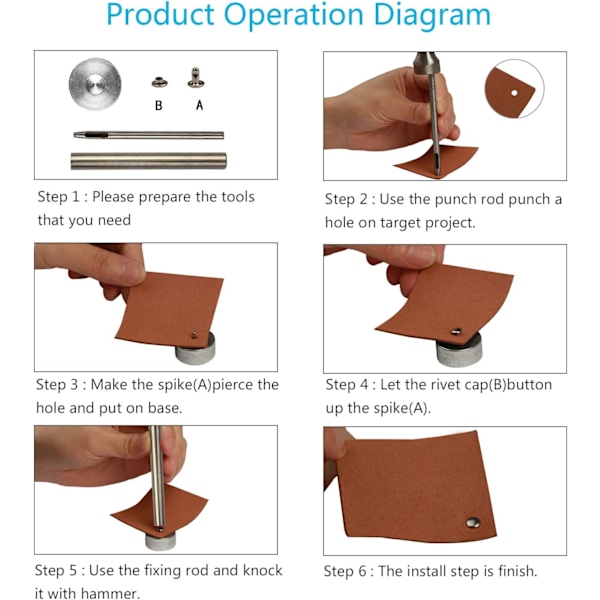 Product Operation Diagram

B A

Step 1 : Please prepare the tools that you need

Step 2 : Use the punch rod punch a hole on target project.

Step 3 : Make the spike(A)pierce the hole and put on base.

Step 4 : Let the rivet cap(B)button up the spike(A).

Step 5 : Use the fixing rod and knock it with hammer.

Step 6 : The install step is finish.