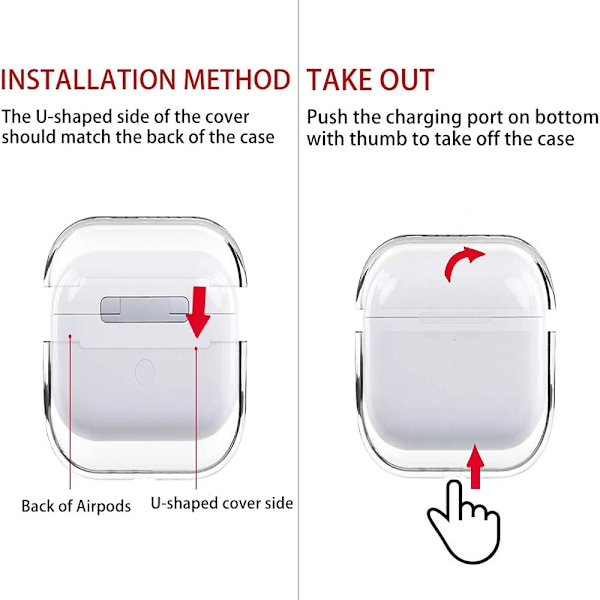 INSTALLATION METHOD

The U-shaped side of the cover should match the back of the case

Back of Airpods

U-shaped cover side

TAKE OUT

Push the charging port on bottom with thumb to take off the case