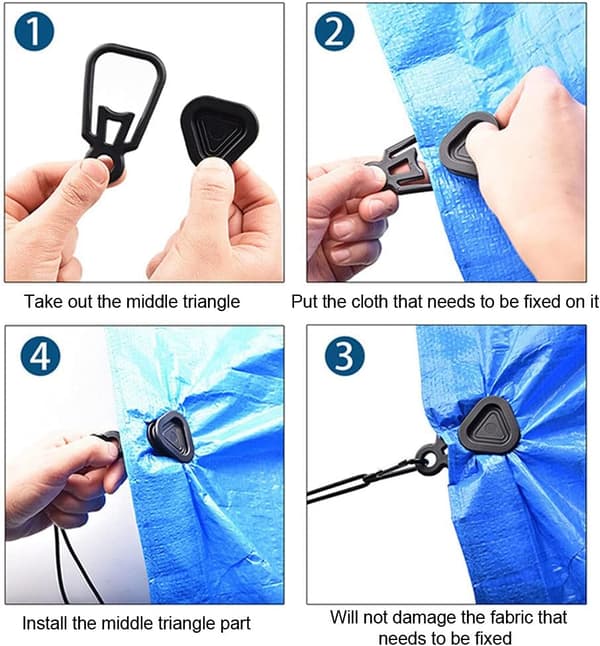 1

Take out the middle triangle

2

Put the cloth that needs to be fixed on it

4

Install the middle triangle part

3

Will not damage the fabric that needs to be fixed