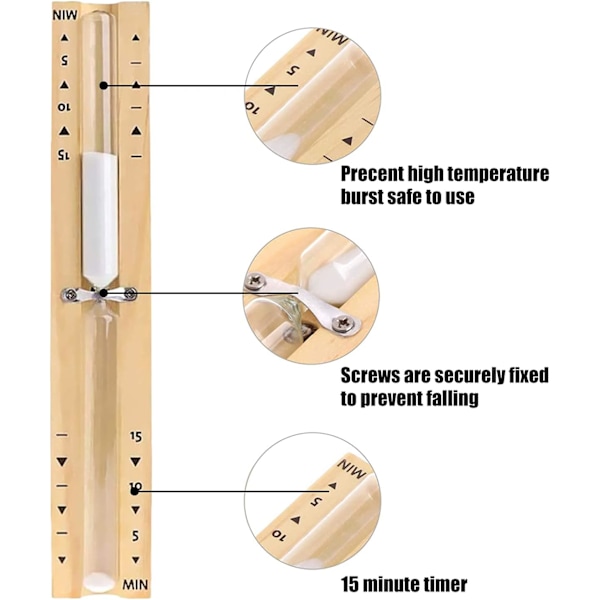 MIN
5
10
15

15
10
5
MIN

MIN
5
10

Precent high temperature burst safe to use

Screws are securely fixed to prevent falling

MIN
5
10

15 minute timer