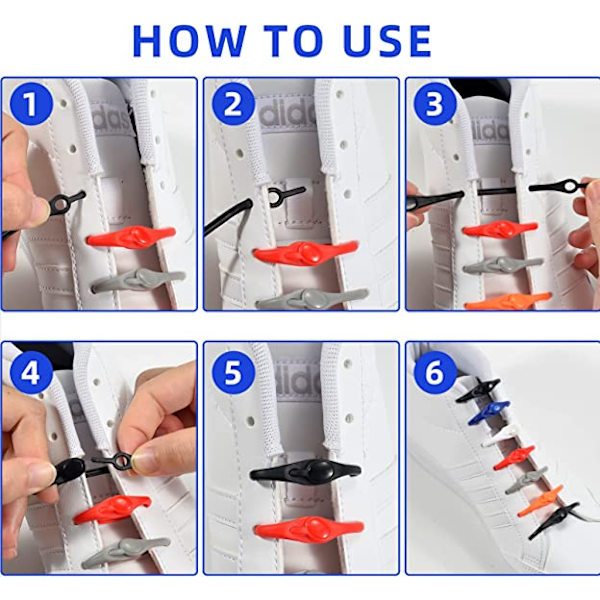 HOW TO USE

1

2

3

4

5

6