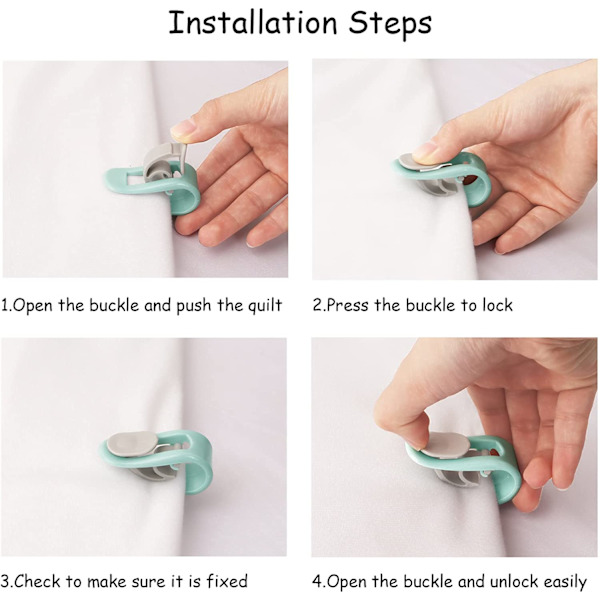 Installation Steps

1.Open the buckle and push the quilt

2.Press the buckle to lock

3.Check to make sure it is fixed

4.Open the buckle and unlock easily