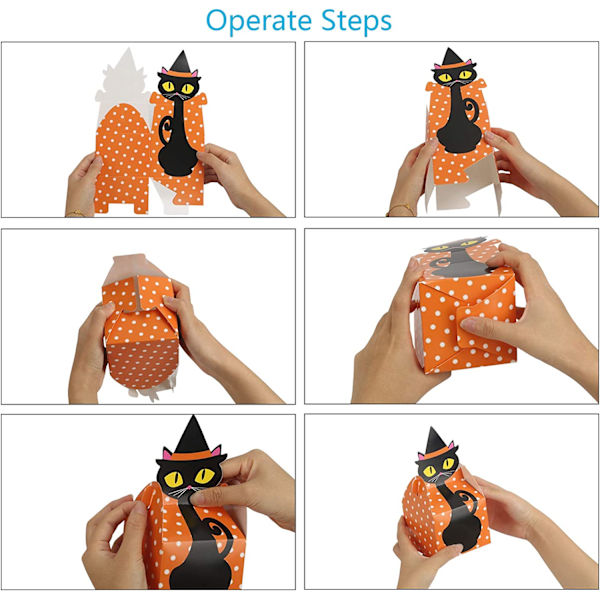 Operate Steps