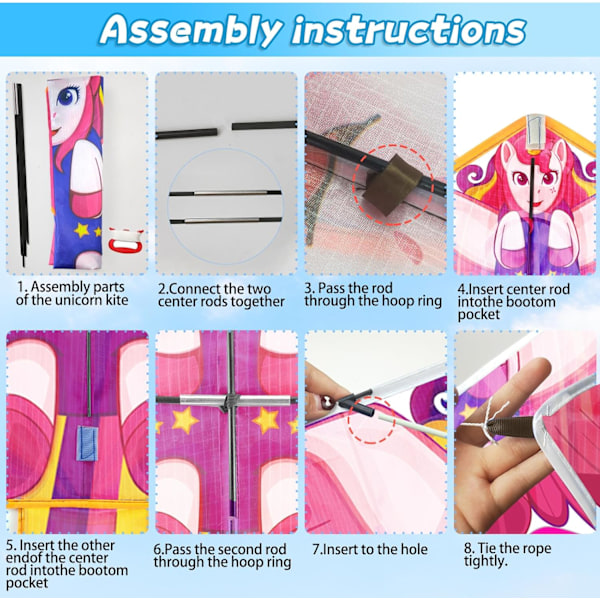 Assembly instructions

1. Assembly parts of the unicorn kite

2.Connect the two center rods together

3. Pass the rod through the hoop ring

4.Insert center rod intothe bootom pocket

5. Insert the other endof the center rod intothe bootom pocket

6.Pass the second rod through the hoop ring

7.Insert to the hole

8. Tie the rope tightly.