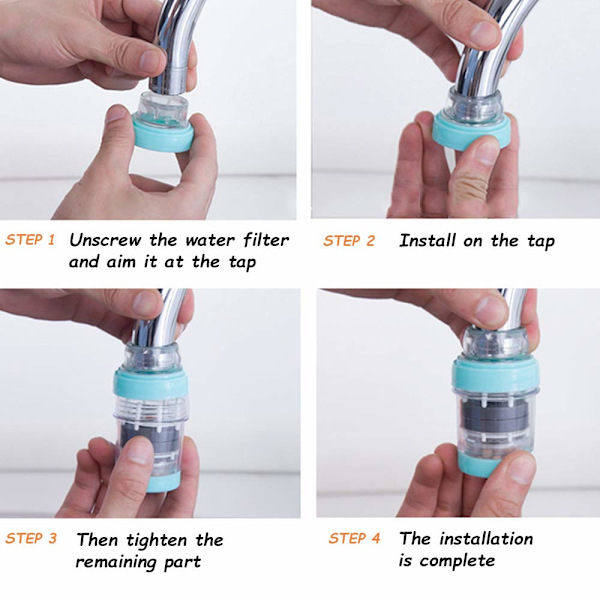 STEP 1 Unscrew the water filter and aim it at the tap

STEP 2 Install on the tap

STEP 3 Then tighten the remaining part

STEP 4 The installation is complete