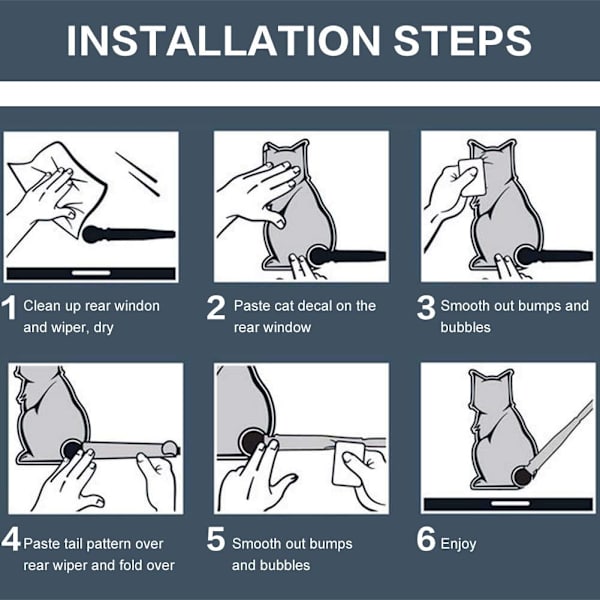 INSTALLATION STEPS

1 Clean up rear windon and wiper, dry

2 Paste cat decal on the rear window

3 Smooth out bumps and bubbles

4 Paste tail pattern over rear wiper and fold over

5 Smooth out bumps and bubbles

6 Enjoy