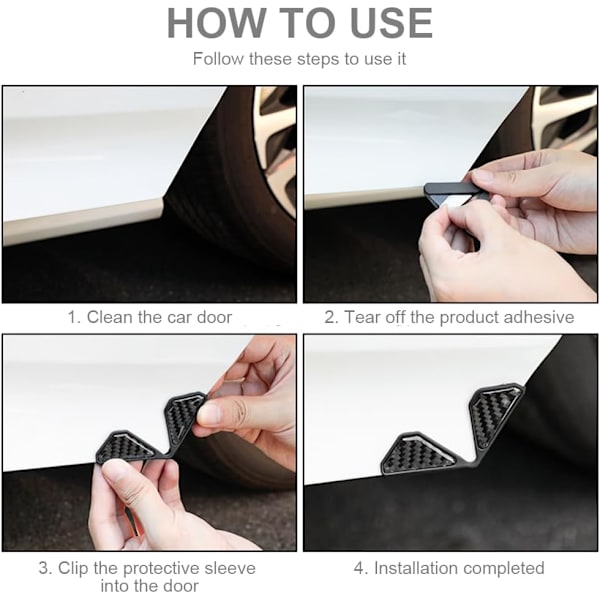 HOW TO USE

Follow these steps to use it

1. Clean the car door

2. Tear off the product adhesive

3. Clip the protective sleeve into the door

4. Installation completed