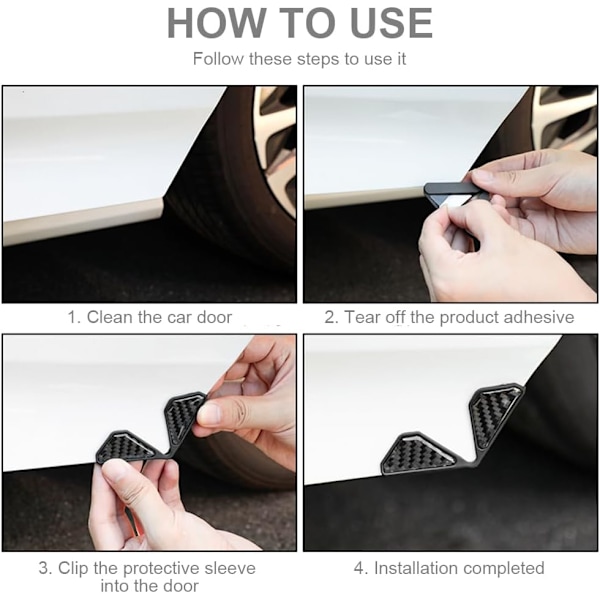 HOW TO USE

Follow these steps to use it

1. Clean the car door

2. Tear off the product adhesive

3. Clip the protective sleeve into the door

4. Installation completed