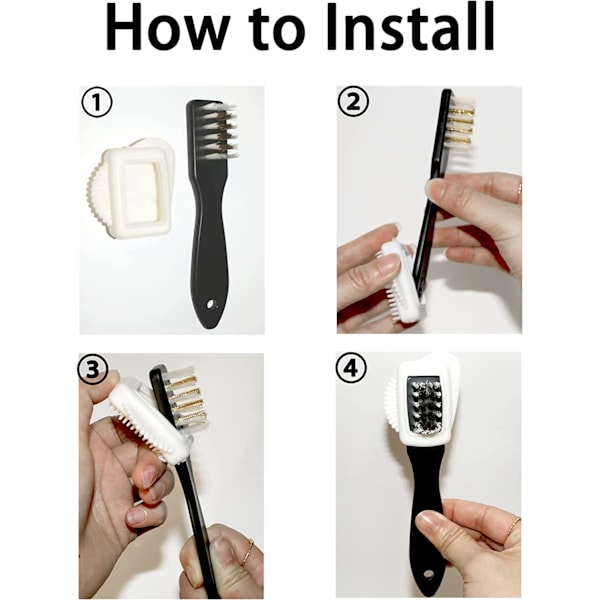 How to Install

①

②

③

④