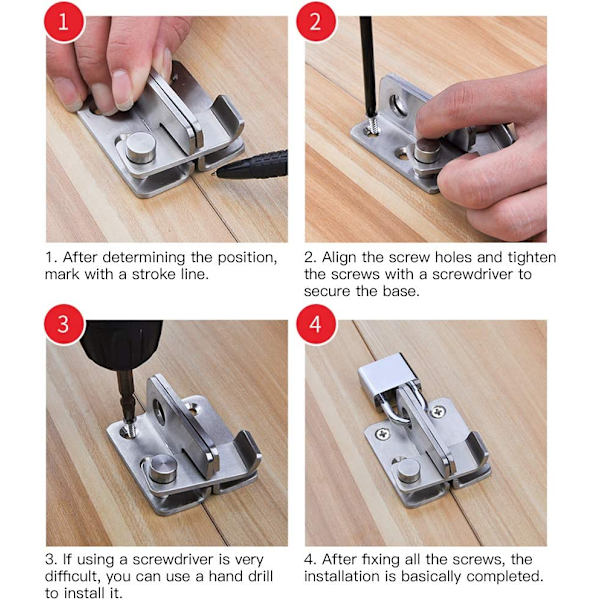 1

1. After determining the position, mark with a stroke line.

2

2. Align the screw holes and tighten the screws with a screwdriver to secure the base.

3

3. If using a screwdriver is very difficult, you can use a hand drill to install it.

4

4. After fixing all the screws, the installation is basically completed.