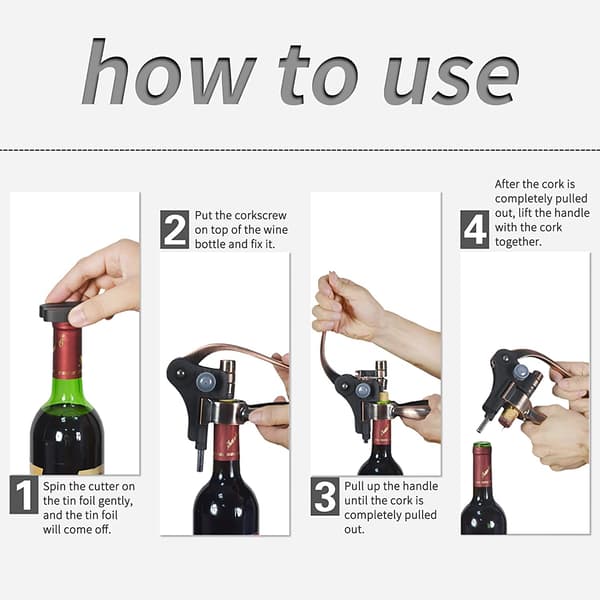 how to use

1 Spin the cutter on the tin foil gently, and the tin foil will come off.

2 Put the corkscrew on top of the wine bottle and fix it.

3 Pull up the handle until the cork is completely pulled out.

4 After the cork is completely pulled out, lift the handle with the cork together.