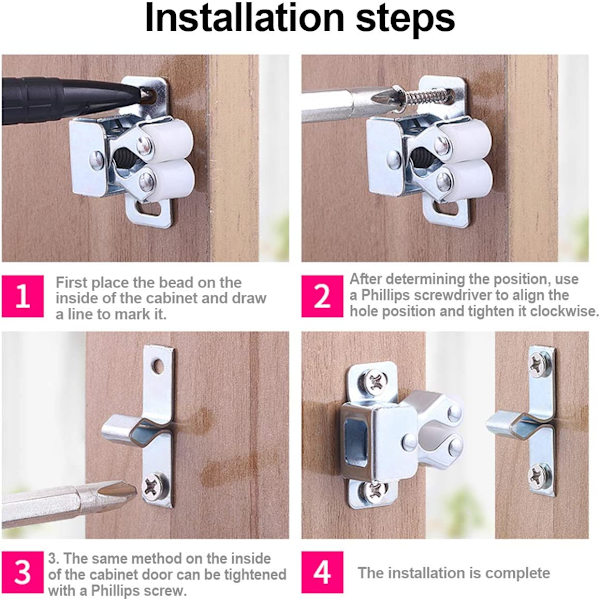 Installation steps

1
First place the bead on the inside of the cabinet and draw a line to mark it.

2
After determining the position, use a Phillips screwdriver to align the hole position and tighten it clockwise.

3
3. The same method on the inside of the cabinet door can be tightened with a Phillips screw.

4
The installation is complete