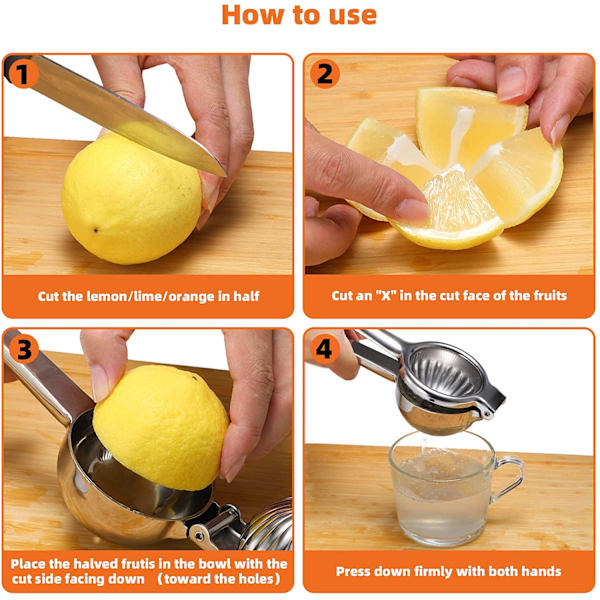 How to use

1

Cut the lemon/lime/orange in half

2

Cut an "X" in the cut face of the fruits

3

Place the halved frutis in the bowl with the cut side facing down （toward the holes）

4

Press down firmly with both hands