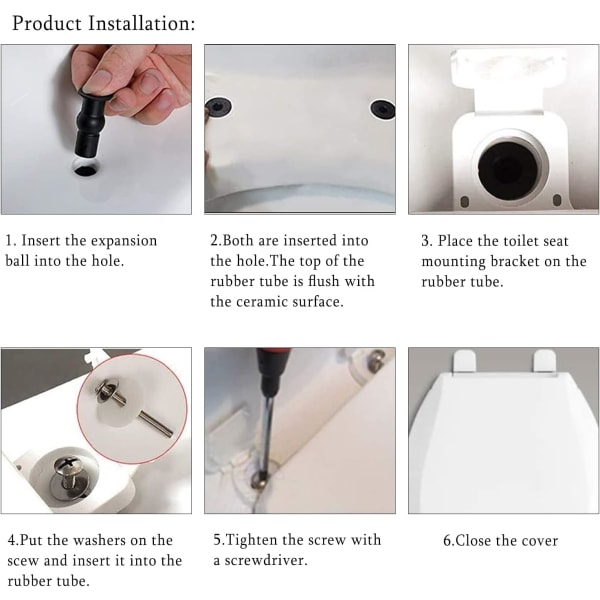 Product Installation:

1. Insert the expansion ball into the hole.

2.Both are inserted into the hole.The top of the rubber tube is flush with the ceramic surface.

3. Place the toilet seat mounting bracket on the rubber tube.

4.Put the washers on the scew and insert it into the rubber tube.

5.Tighten the screw with a screwdriver.

6.Close the cover