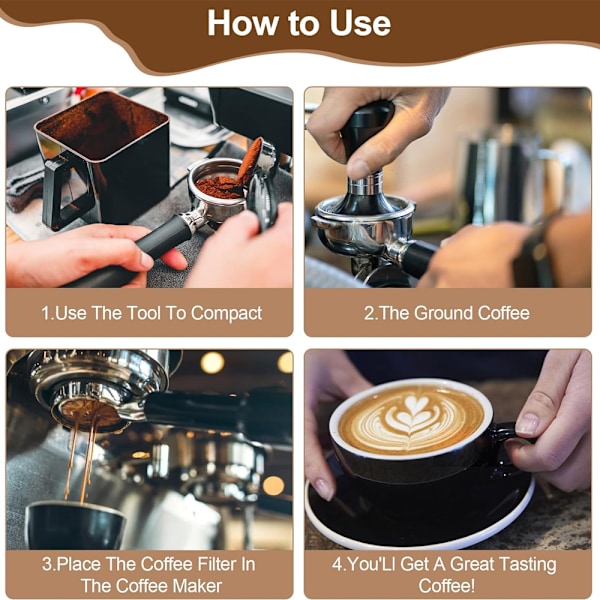 How to Use

1.Use The Tool To Compact

2.The Ground Coffee

3.Place The Coffee Filter In The Coffee Maker

4.You'Ll Get A Great Tasting Coffee!