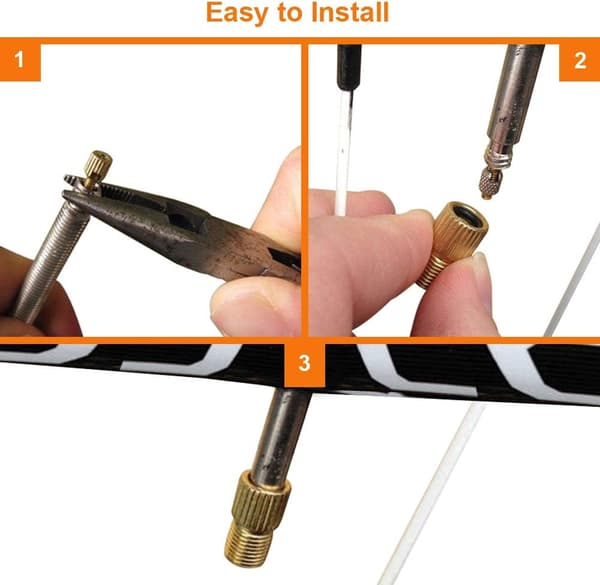 Easy to Install

1

2

3