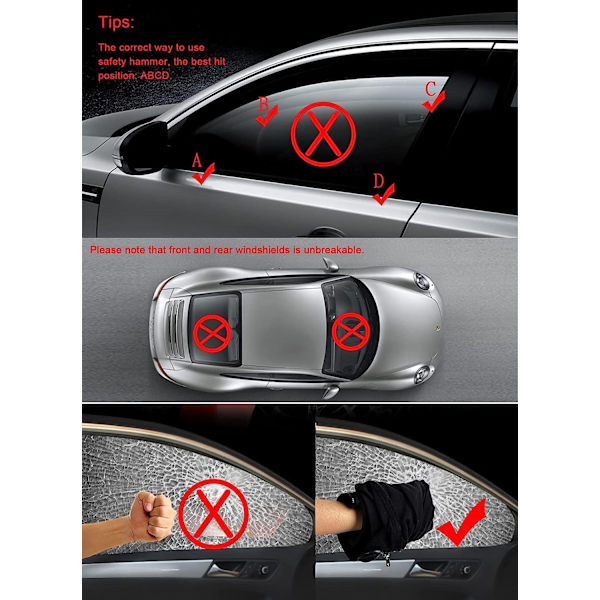 Tips:

The correct way to use safety hammer, the best hit position: ABCD.

B

C

A

D

Please note that front and rear windshields is unbreakable.