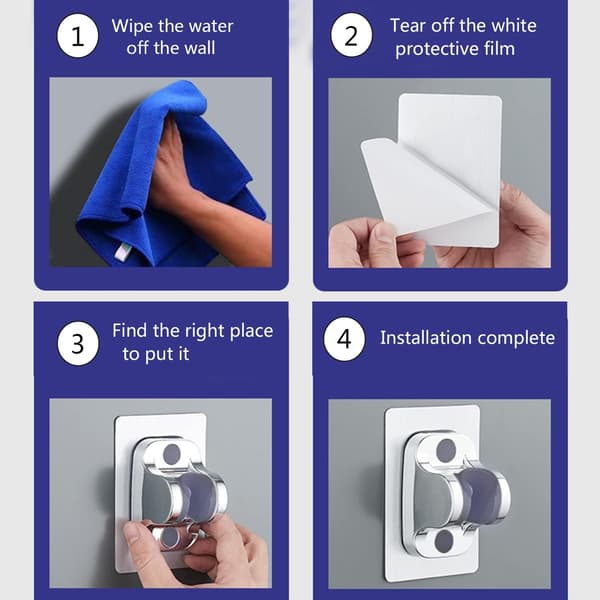 1 Wipe the water off the wall

2 Tear off the white protective film

3 Find the right place to put it

4 Installation complete