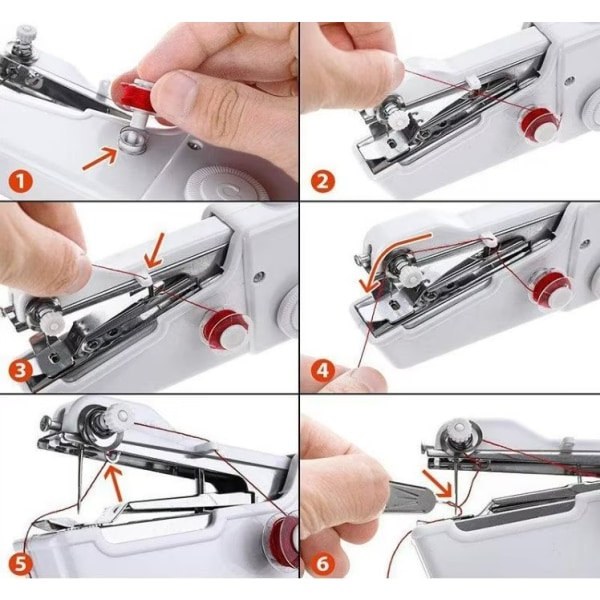 1
2
3
4
5
6