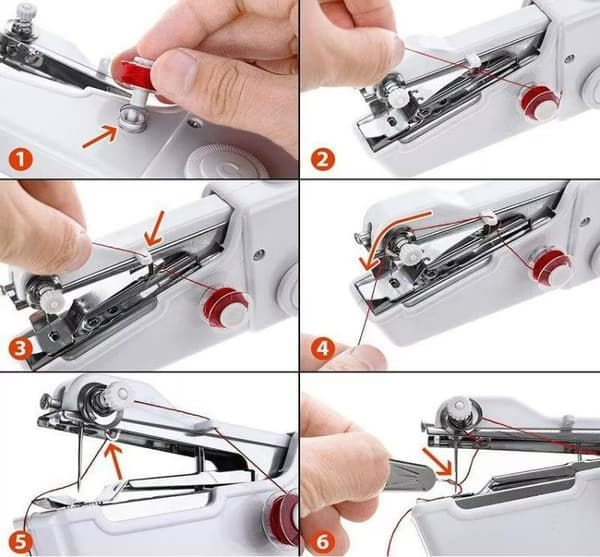 1

2

3

4

5

6