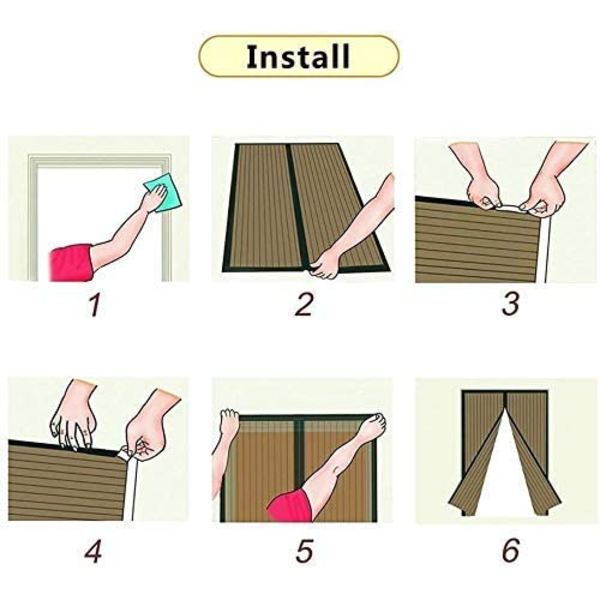 Install

1

2

3

4

5

6