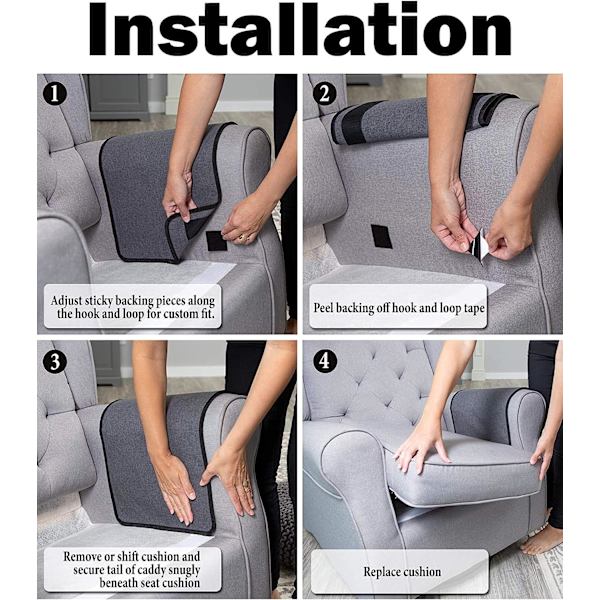 Installation

1

Adjust sticky backing pieces along the hook and loop for custom fit.

2

Peel backing off hook and loop tape

3

Remove or shift cushion and secure tail of caddy snugly beneath seat cushion

4

Replace cushion