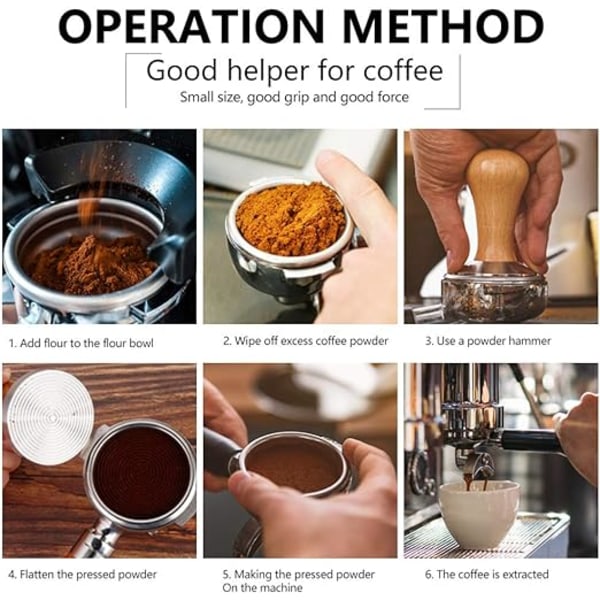 OPERATION METHOD

Good helper for coffee

Small size, good grip and good force

1. Add flour to the flour bowl

2. Wipe off excess coffee powder

3. Use a powder hammer

4. Flatten the pressed powder

5. Making the pressed powder On the machine

6. The coffee is extracted