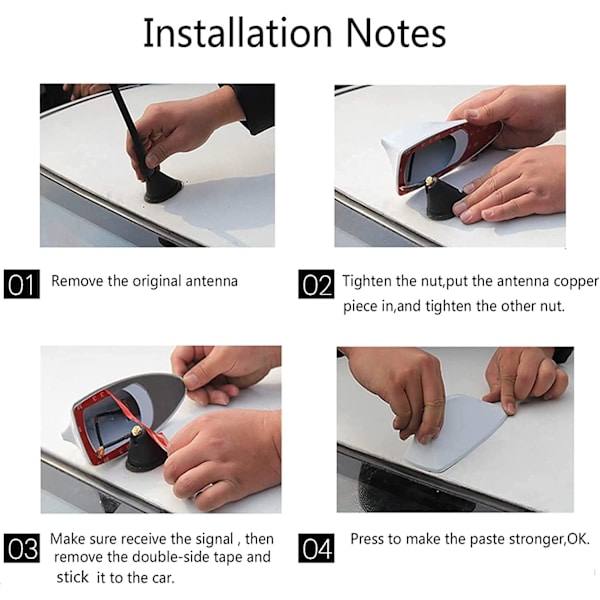 Installation Notes

01 Remove the original antenna

02 Tighten the nut,put the antenna copper piece in,and tighten the other nut.

03 Make sure receive the signal , then remove the double-side tape and stick it to the car.

04 Press to make the paste stronger,OK.