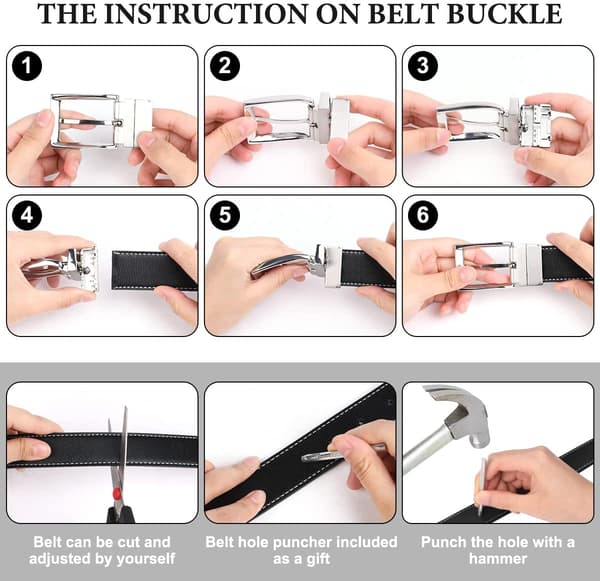 THE INSTRUCTION ON BELT BUCKLE

1

2

3

4

5

6

Belt can be cut and adjusted by yourself

Belt hole puncher included as a gift

Punch the hole with a hammer