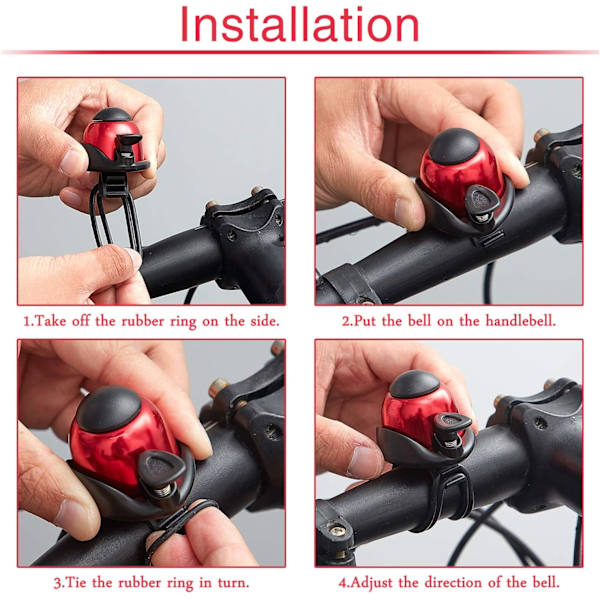 Installation

1.Take off the rubber ring on the side.

2.Put the bell on the handlebell.

3.Tie the rubber ring in turn.

4.Adjust the direction of the bell.