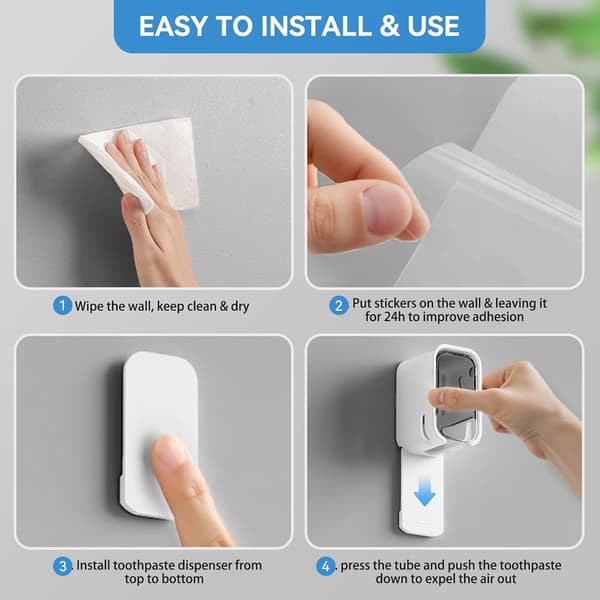 EASY TO INSTALL & USE

1 Wipe the wall, keep clean & dry

2 Put stickers on the wall & leaving it for 24h to improve adhesion

3. Install toothpaste dispenser from top to bottom

4. press the tube and push the toothpaste down to expel the air out