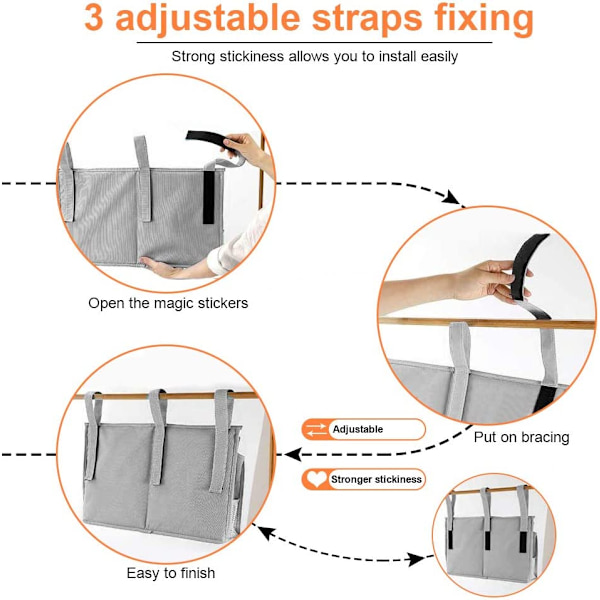 3 adjustable straps fixing

Strong stickiness allows you to install easily

Open the magic stickers

Put on bracing

Adjustable

Stronger stickiness

Easy to finish