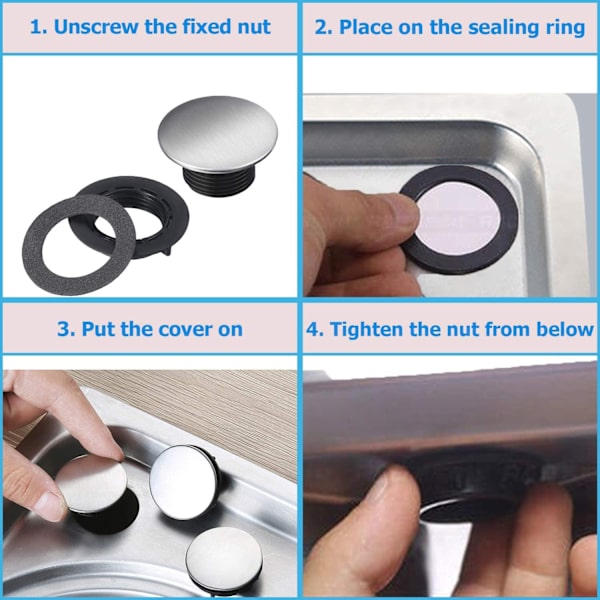 1. Unscrew the fixed nut

2. Place on the sealing ring

3. Put the cover on

4. Tighten the nut from below