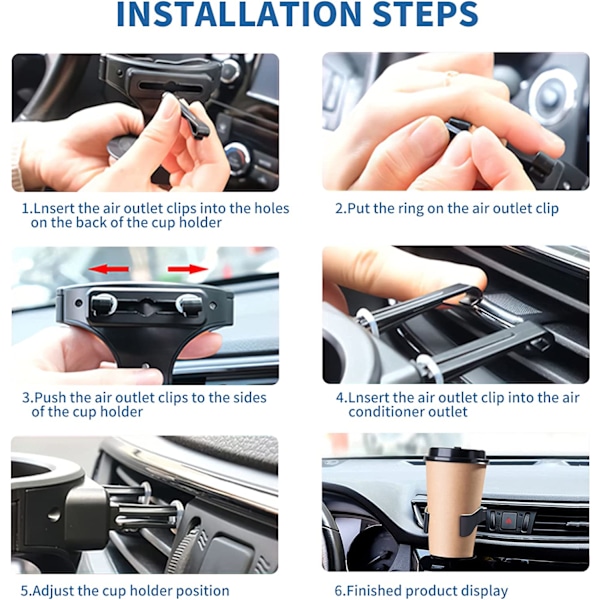 INSTALLATION STEPS

1.Lnsert the air outlet clips into the holes on the back of the cup holder

2.Put the ring on the air outlet clip

3.Push the air outlet clips to the sides of the cup holder

4.Lnsert the air outlet clip into the air conditioner outlet

5.Adjust the cup holder position

6.Finished product display