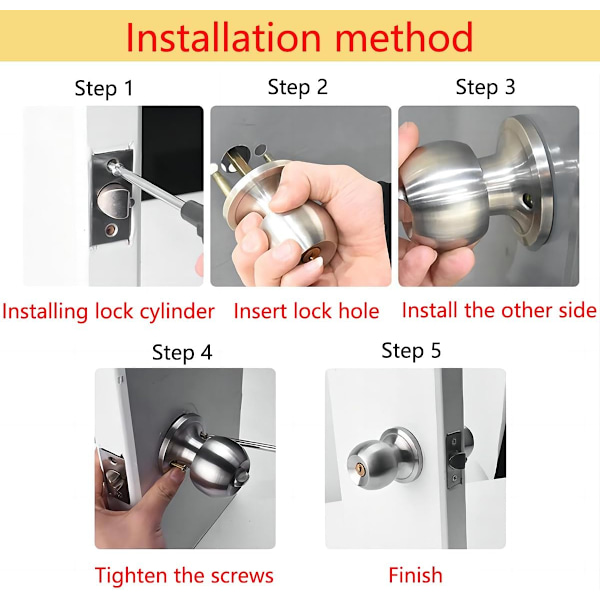 Installation method

Step 1
Installing lock cylinder

Step 2
Insert lock hole

Step 3
Install the other side

Step 4
Tighten the screws

Step 5
Finish