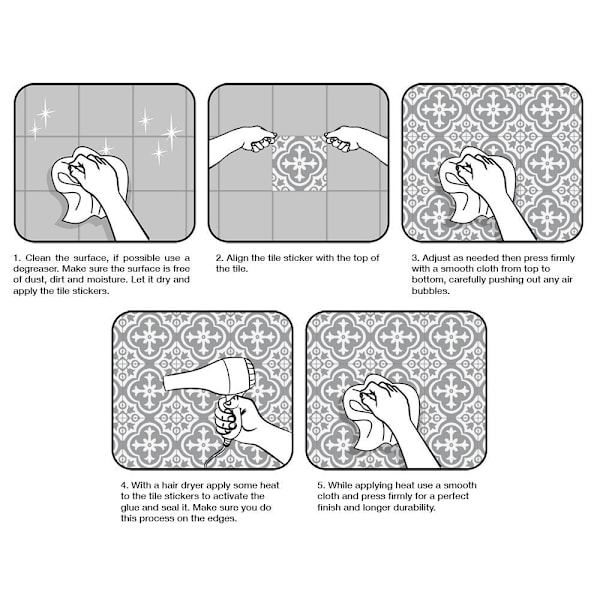 1. Clean the surface, if possible use a degreaser. Make sure the surface is free of dust, dirt and moisture. Let it dry and apply the tile stickers.

2. Align the tile sticker with the top of the tile.

3. Adjust as needed then press firmly with a smooth cloth from top to bottom, carefully pushing out any air bubbles.

4. With a hair dryer apply some heat to the tile stickers to activate the glue and seal it. Make sure you do this process on the edges.

5. While applying heat use a smooth cloth and press firmly for a perfect finish and longer durability.