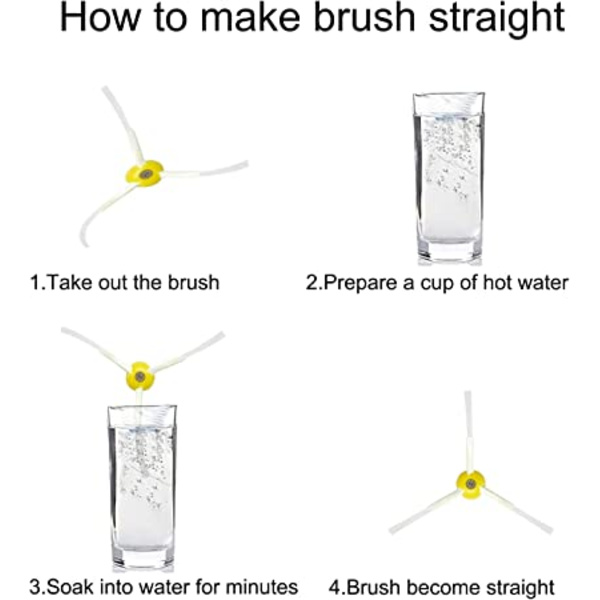 How to make brush straight

1.Take out the brush

2.Prepare a cup of hot water

3.Soak into water for minutes

4.Brush become straight