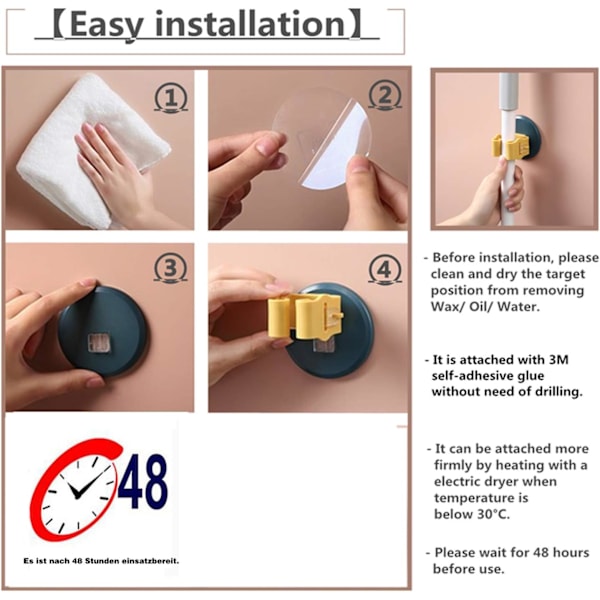 【Easy installation】

①

②

③

④

48

Es ist nach 48 Stunden einsatzbereit.

- Before installation, please clean and dry the target position from removing Wax/ Oil/ Water.

- It is attached with 3M self-adhesive glue without need of drilling.

- It can be attached more firmly by heating with a electric dryer when temperature is below 30°C.

- Please wait for 48 hours before use.