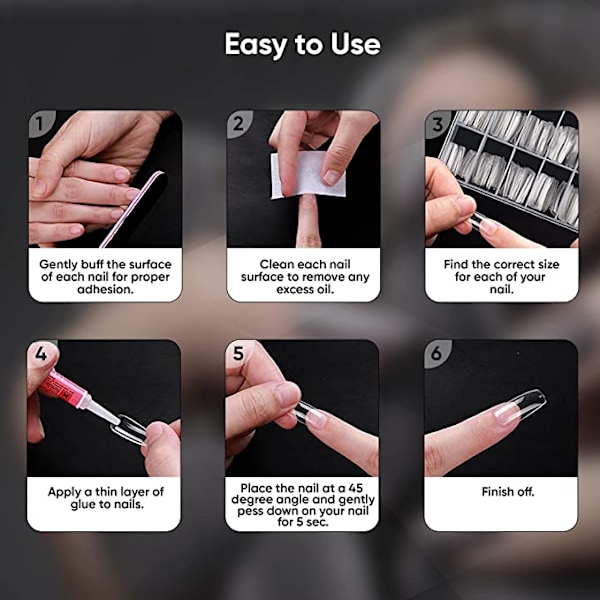 Easy to Use

1

Gently buff the surface of each nail for proper adhesion.

2

Clean each nail surface to remove any excess oil.

3

Find the correct size for each of your nail.

4

Apply a thin layer of glue to nails.

5

Place the nail at a 45 degree angle and gently pess down on your nail for 5 sec.

6

Finish off.