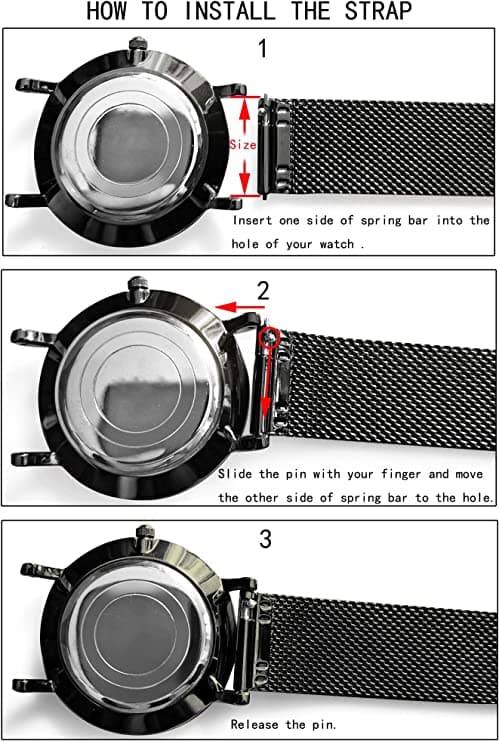 HOW TO INSTALL THE STRAP

1

Size

Insert one side of spring bar into the hole of your watch .

2

Slide the pin with your finger and move the other side of spring bar to the hole.

3

Release the pin.