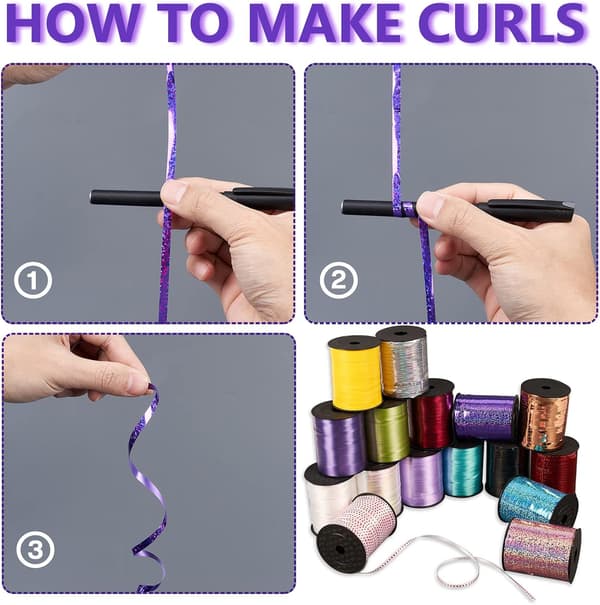 HOW TO MAKE CURLS

①

②

③