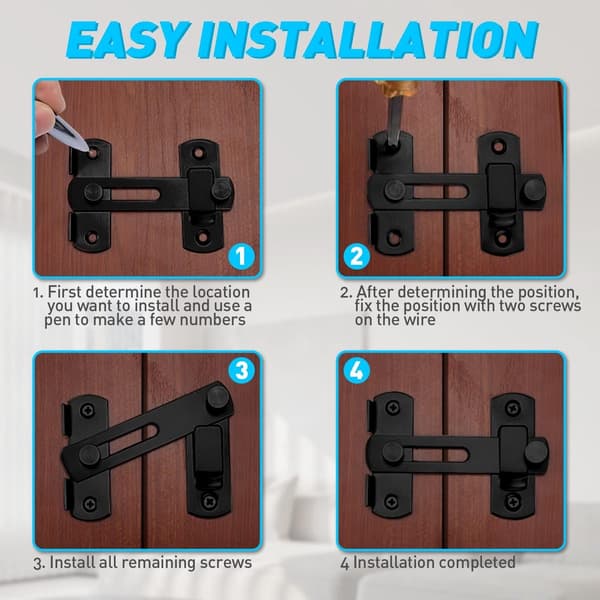 EASY INSTALLATION

1

1. First determine the location you want to install and use a pen to make a few numbers

2

2. After determining the position, fix the position with two screws on the wire

3

3. Install all remaining screws

4

4 Installation completed